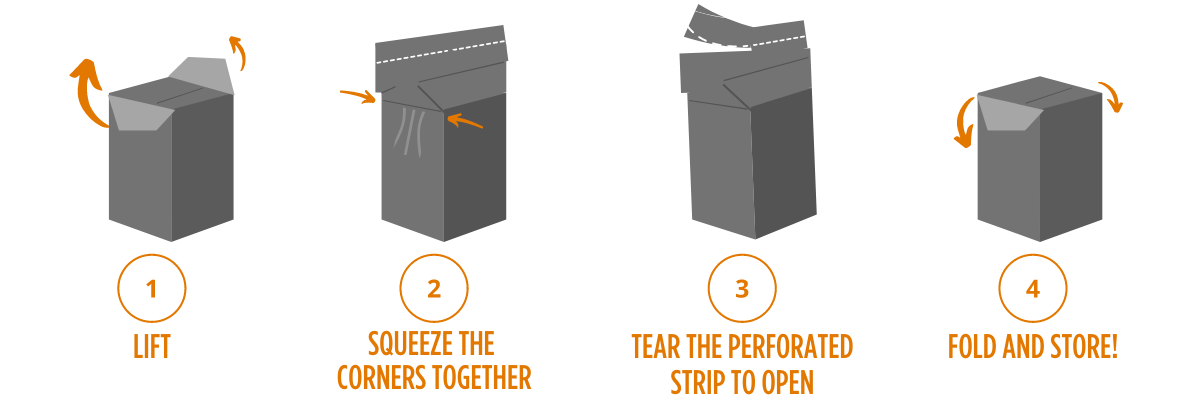 1

LIFT

2

SQUEEZE THE CORNERS TOGETHER

3

TEAR THE PERFORATED STRIP TO OPEN

4

FOLD AND STORE!